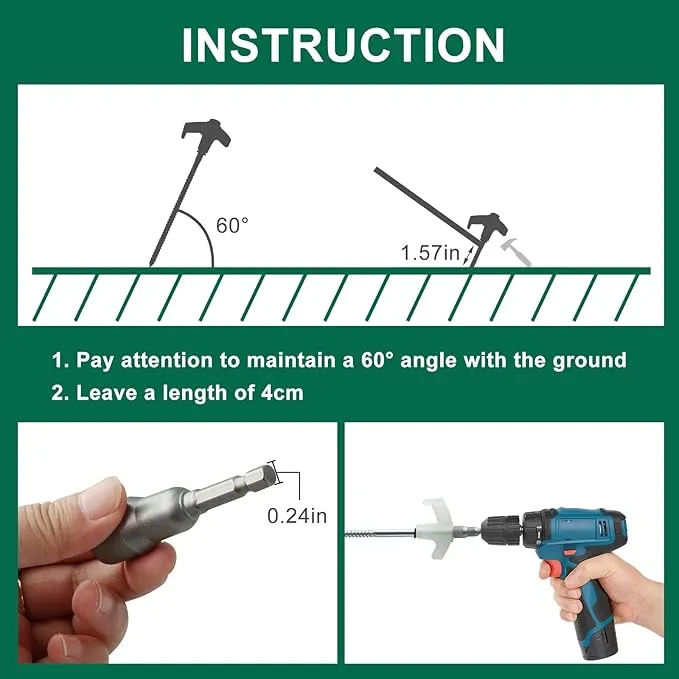 INSTRUCTION

60°

1.57in

1. Pay attention to maintain a 60° angle with the ground

2. Leave a length of 4cm

0.24in